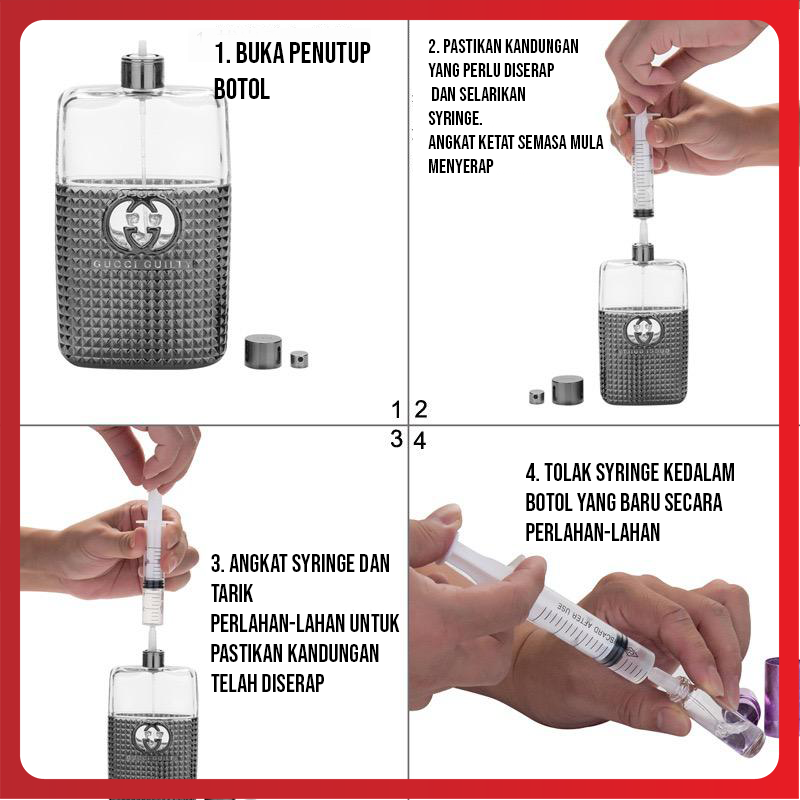 1. BUKA PENUTUP BOTOL

GUCCI GUILTY

2. PASTIKAN KANDUNGAN YANG PERLU DISERAP DAN SELARIKAN SYRINGE.
ANGKAT KETAT SEMASA MULA MENYERAP

1 2
3 4

3. ANGKAT SYRINGE DAN TARIK
PERLAHAN-LAHAN UNTUK PASTIKAN KANDUNGAN TELAH DISERAP

4. TOLAK SYRINGE KEDALAM BOTOL YANG BARU SECARA PERLAHAN-LAHAN

SCARD AFTER USE